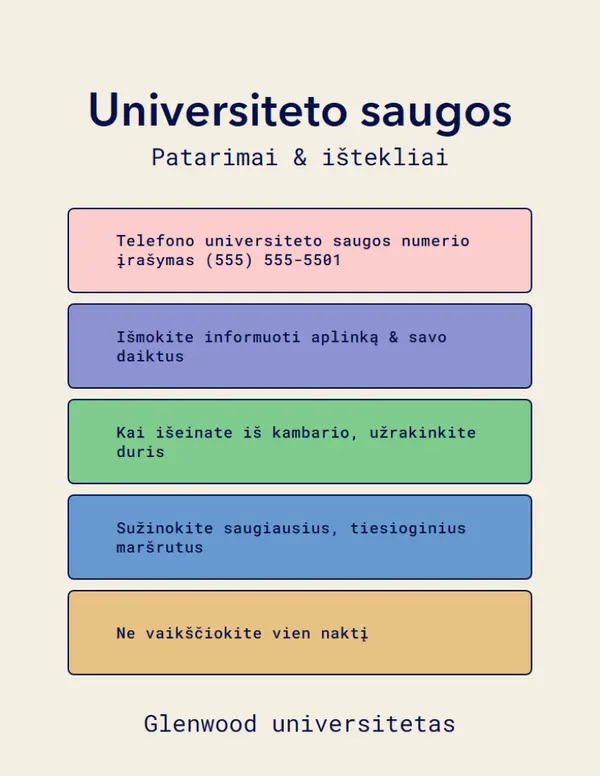 Universiteto saugos

Patarimai & ištekliai

Telefono universiteto saugos numerio įrašymas (555) 555-5501

Išmokite informuoti aplinką & savo daiktus

Kai išeinate iš kambario, užrakinkite duris

Sužinokite saugiausius, tiesioginius maršrutus

Ne vaikščiokite vien naktį

Glenwood universitetas